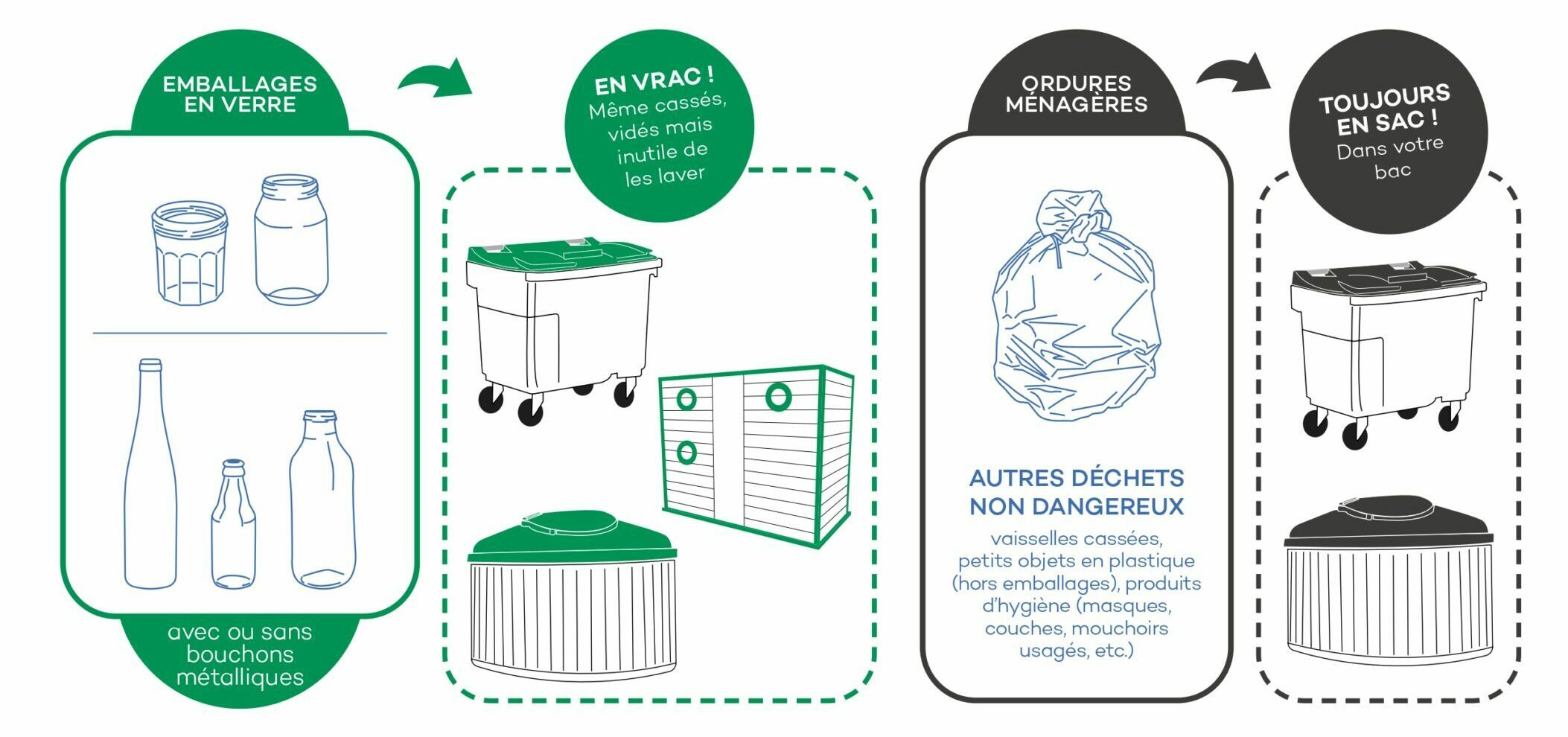 EMBALLAGES EN VERRE

avec ou sans bouchons métalliques

EN VRAC !
Même cassés, vidés mais inutile de les laver

ORDURES MÉNAGÈRES

AUTRES DÉCHETS NON DANGEREUX

vaisselles cassées, petits objets en plastique (hors emballages), produits d'hygiène (masques, couches, mouchoirs usagés, etc.)

TOUJOURS EN SAC !
Dans votre bac